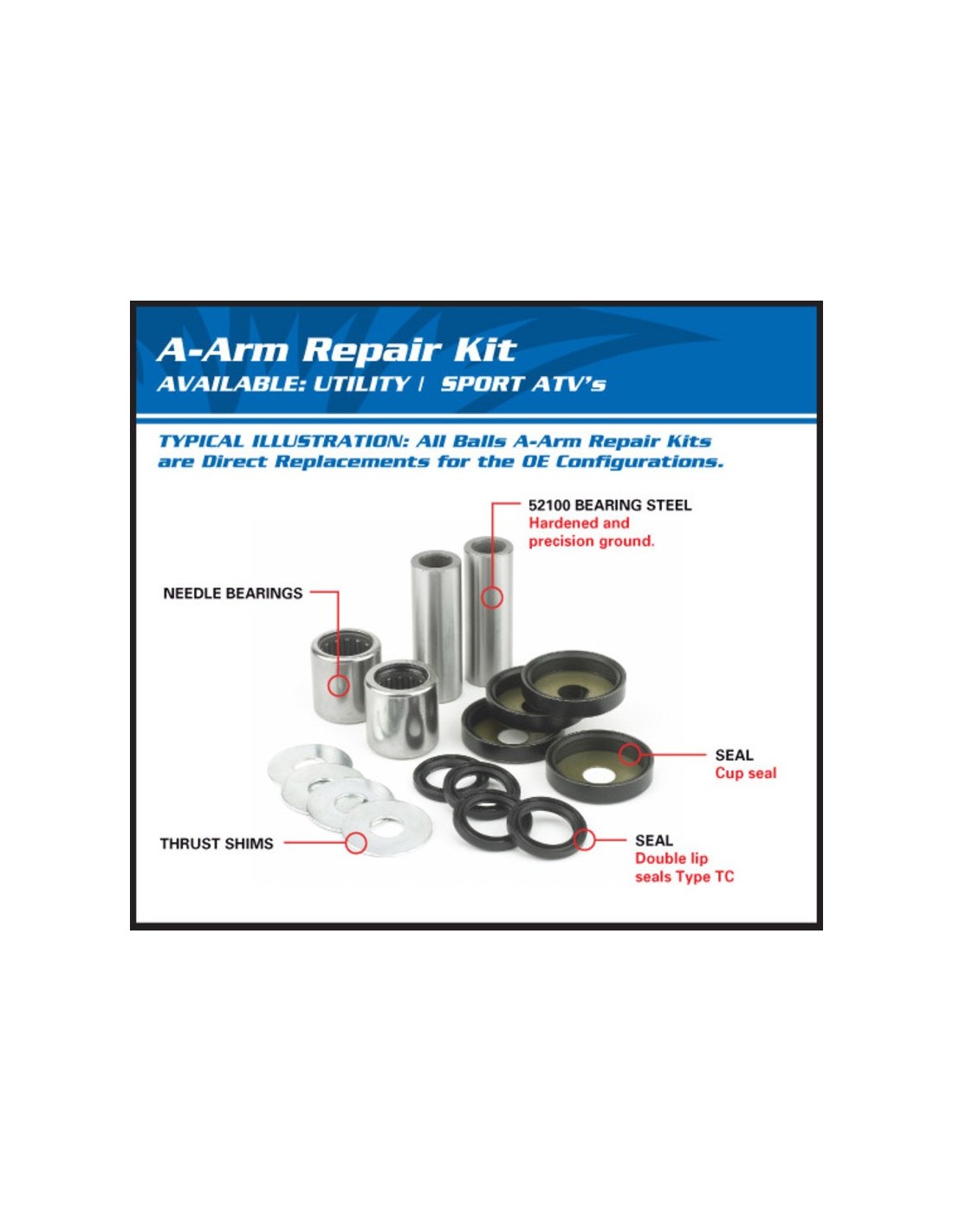 A-Arm Repair Kit
AVAILABLE: UTILITY | SPORT ATV's

TYPICAL ILLUSTRATION: All Balls A-Arm Repair Kits are Direct Replacements for the OE Configurations.

52100 BEARING STEEL
Hardened and precision ground.

NEEDLE BEARINGS

SEAL
Cup seal

THRUST SHIMS

SEAL
Double lip seals Type TC