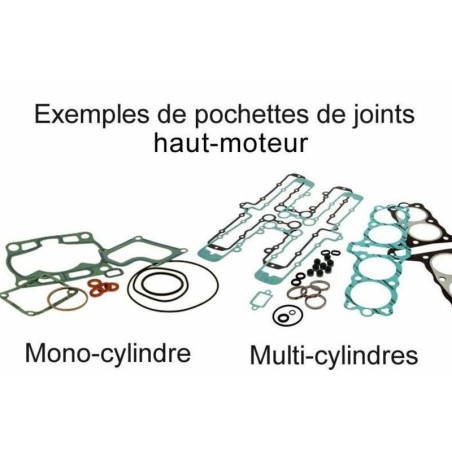 Exemples de pochettes de joints haut-moteur

Mono-cylindre

Multi-cylindres