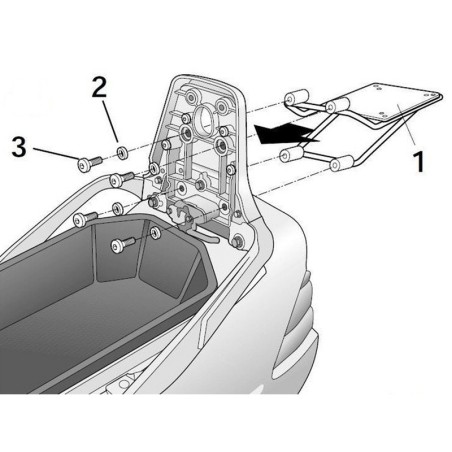 2
3
1