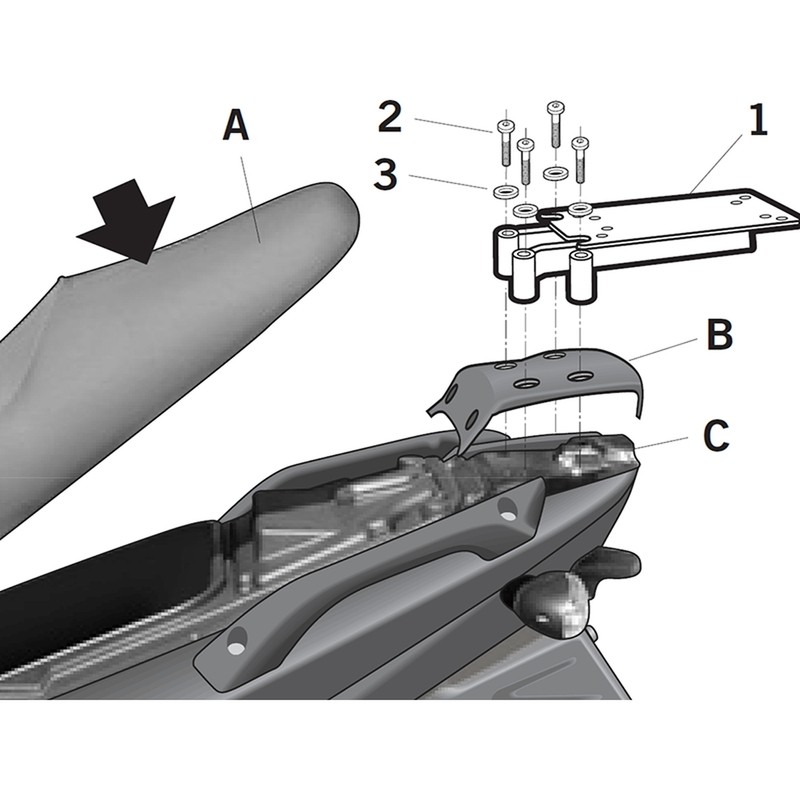 A
2
3
1
B
C