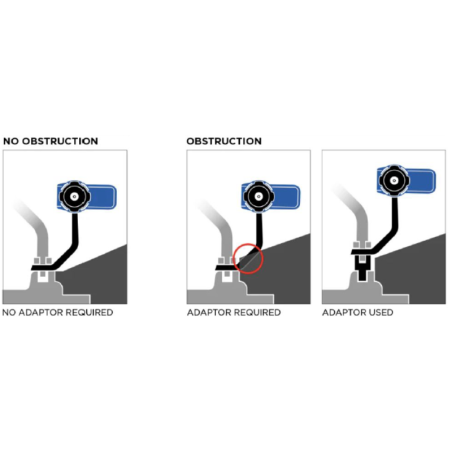 NO OBSTRUCTION

NO ADAPTOR REQUIRED

OBSTRUCTION

ADAPTOR REQUIRED

ADAPTOR USED