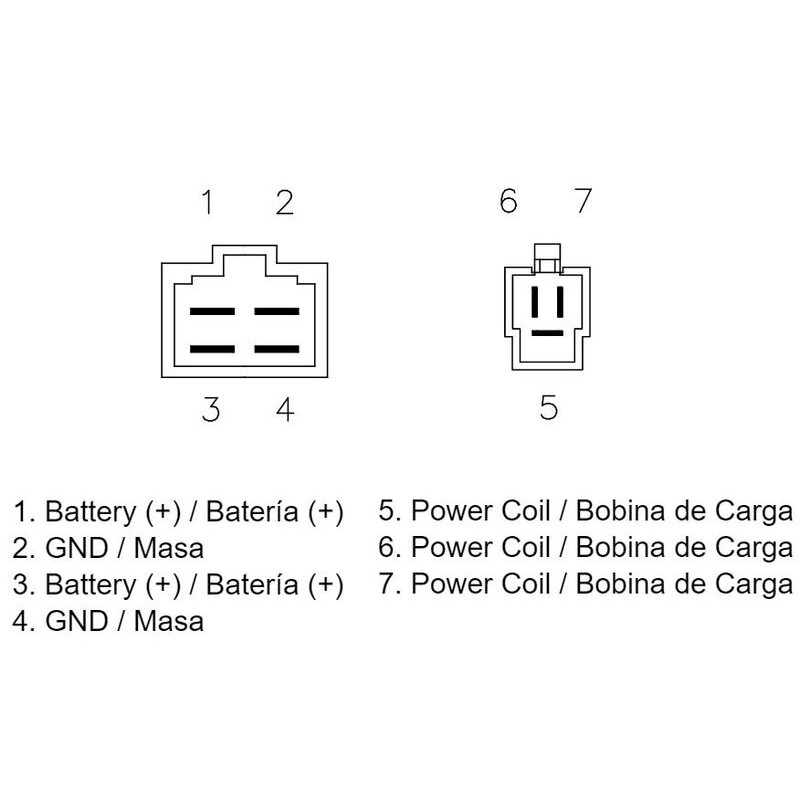 1 2

3 4

6 7

5

1. Battery (+) / Batería (+)
2. GND / Masa
3. Battery (+) / Batería (+)
4. GND / Masa

5. Power Coil / Bobina de Carga
6. Power Coil / Bobina de Carga
7. Power Coil / Bobina de Carga