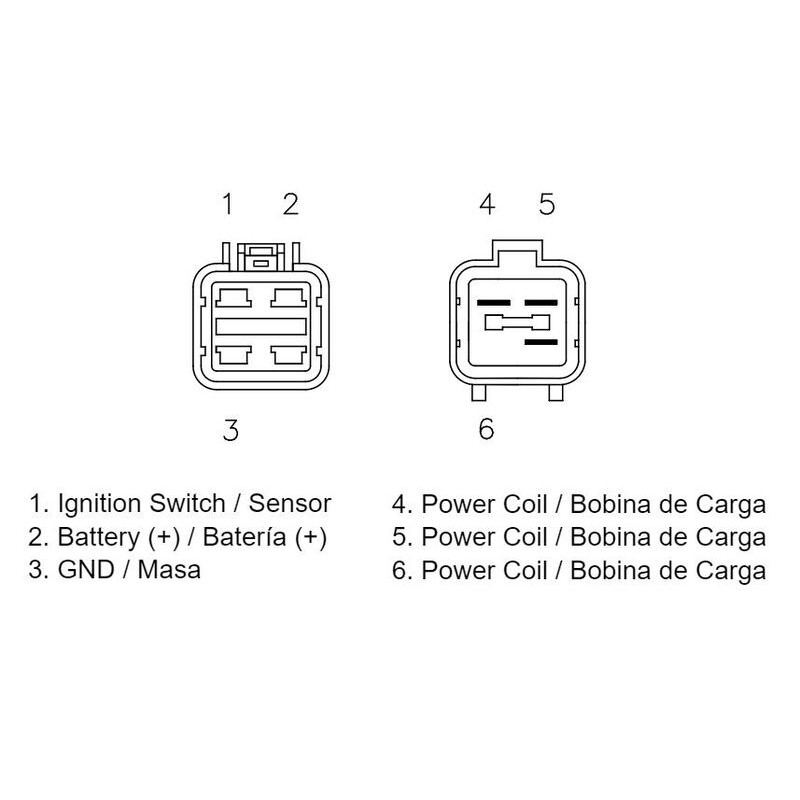 1 2

3

4 5

6

1. Ignition Switch / Sensor
2. Battery (+) / Batería (+)
3. GND / Masa

4. Power Coil / Bobina de Carga
5. Power Coil / Bobina de Carga
6. Power Coil / Bobina de Carga