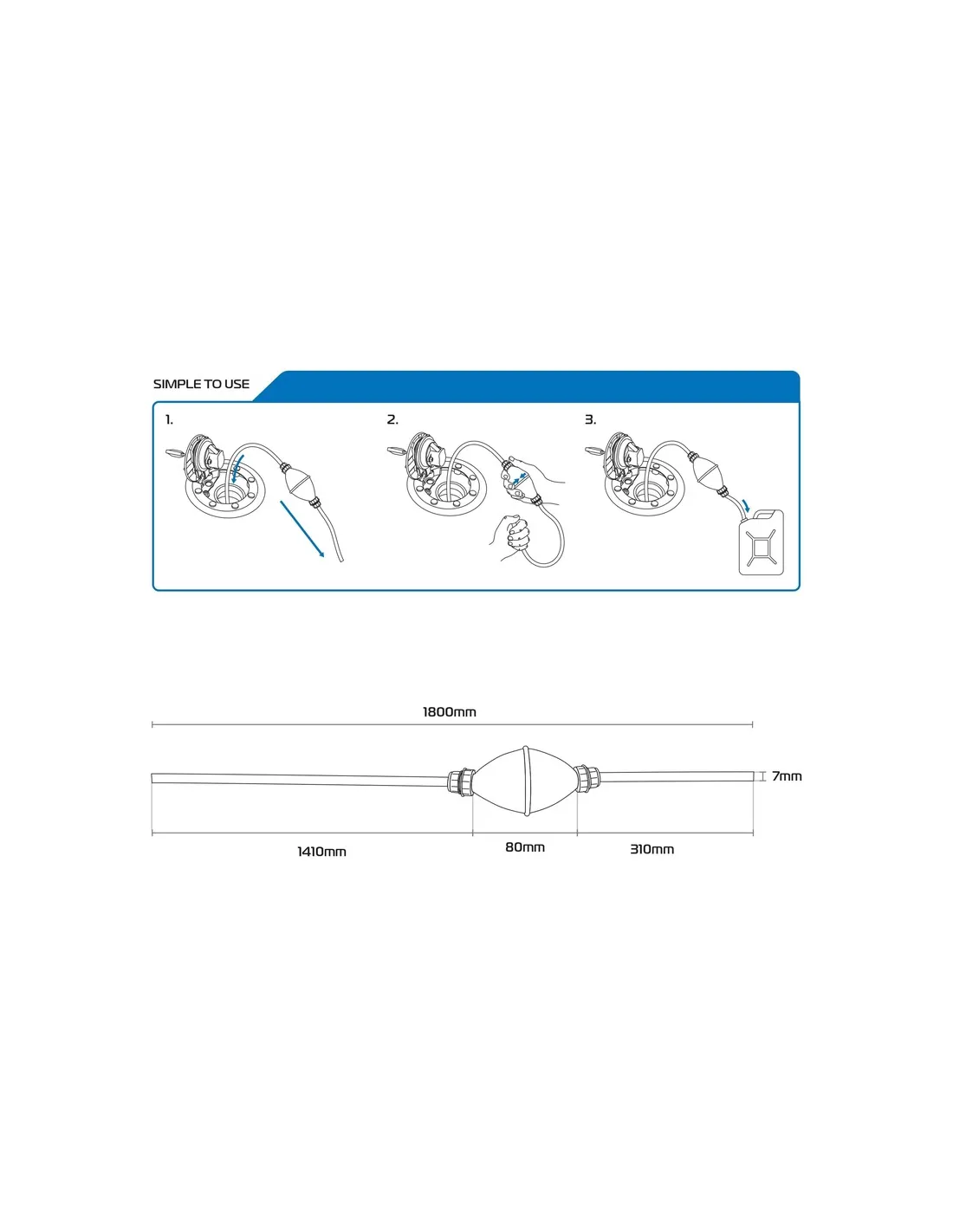 SIMPLE TO USE

1.

2.

3.

1800mm

7mm

1410mm

80mm

310mm