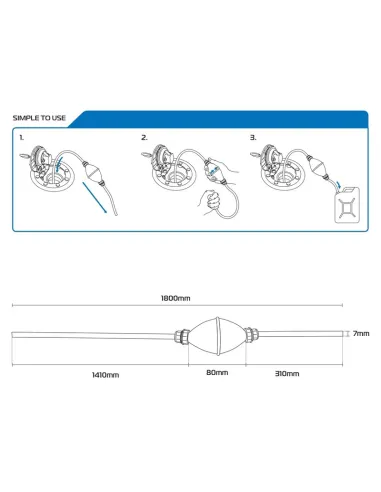 SIMPLE TO USE

1.

2.

3.

1800mm

7mm

1410mm

80mm

310mm