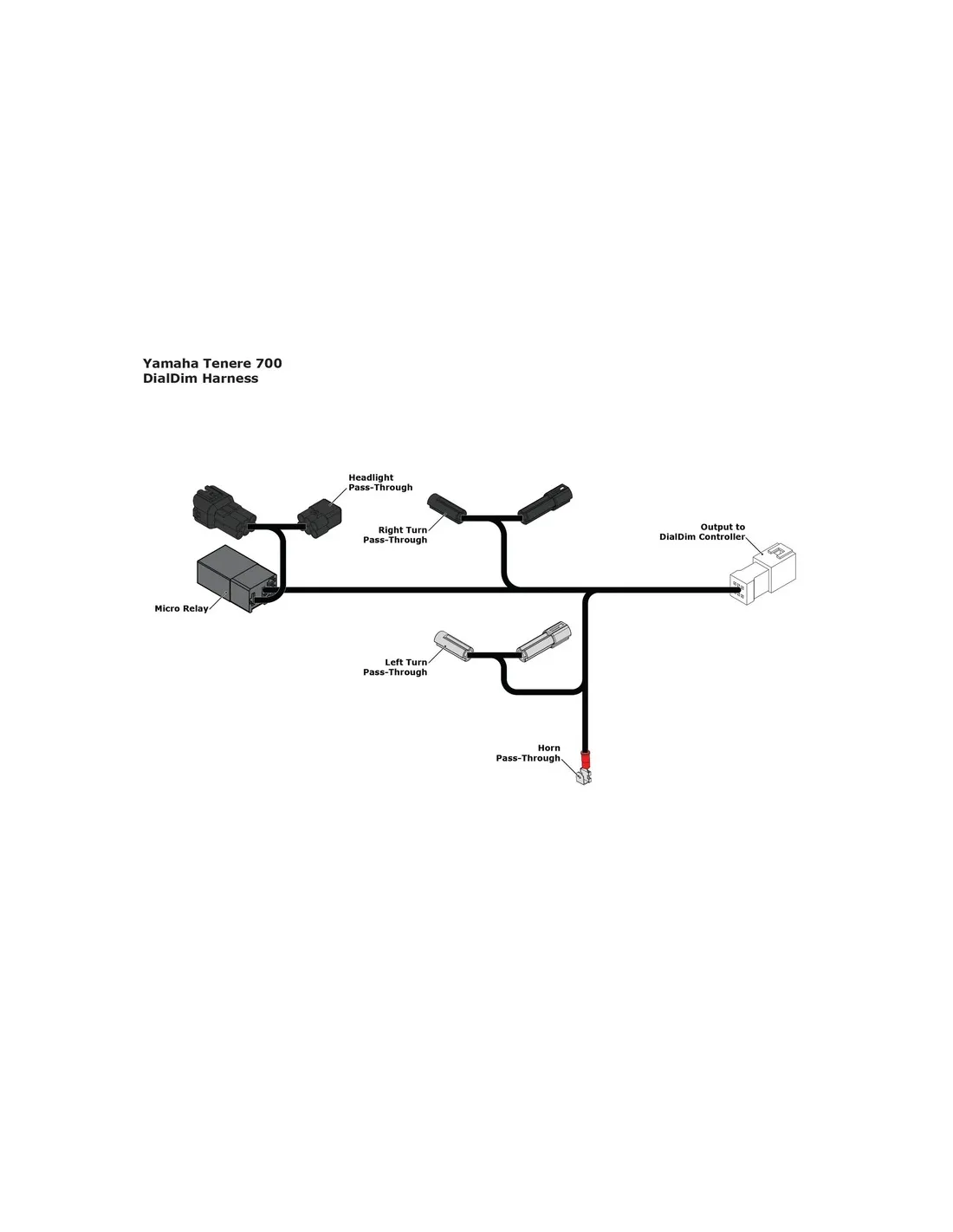 Yamaha Tenere 700
DialDim Harness

Headlight
Pass-Through

Right Turn
Pass-Through

Output to
DialDim Controller

Micro Relay

Left Turn
Pass-Through

Horn
Pass-Through