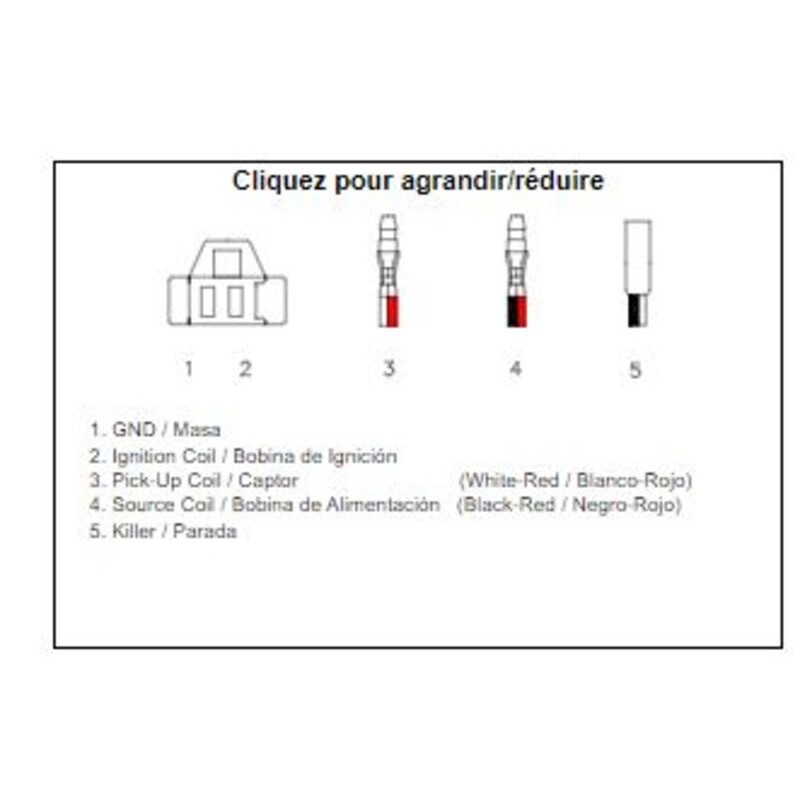 Cliquez pour agrandir/réduire

1 2 3 4 5

1. GND / Masa
2. Ignition Coil / Bobina de Ignición
3. Pick-Up Coil / Captor (White-Red / Blanco-Rojo)
4. Source Coil / Bobina de Alimentación (Black-Red / Negro-Rojo)
5. Killer / Parada