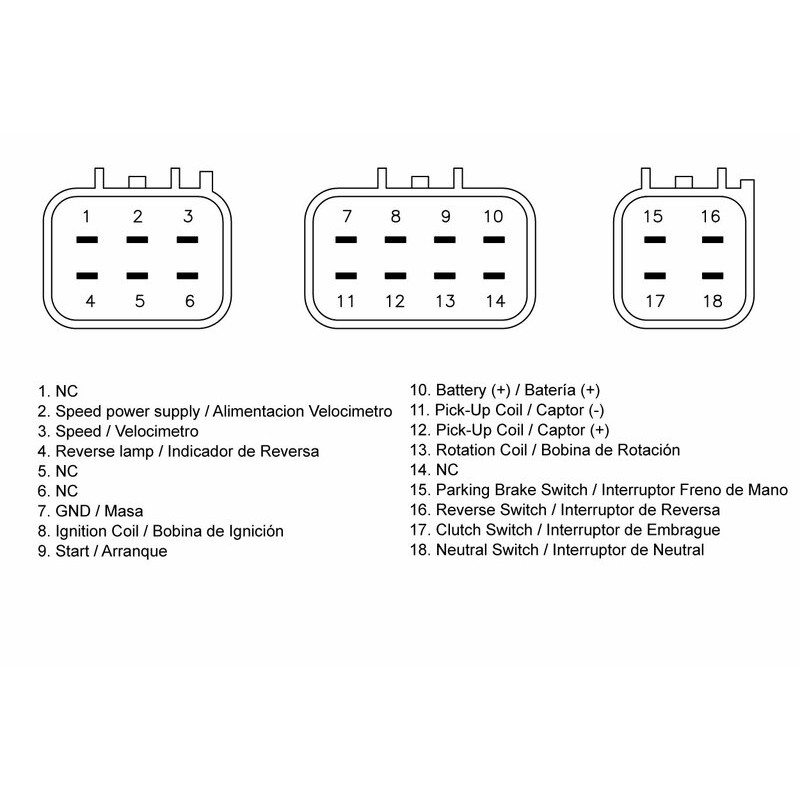 1 2 3
4 5 6

7 8 9 10
11 12 13 14

15 16
17 18

1. NC
2. Speed power supply / Alimentacion Velocimetro
3. Speed / Velocimetro
4. Reverse lamp / Indicador de Reversa
5. NC
6. NC
7. GND / Masa
8. Ignition Coil / Bobina de Ignición
9. Start / Arranque

10. Battery (+) / Batería (+)
11. Pick-Up Coil / Captor (-)
12. Pick-Up Coil / Captor (+)
13. Rotation Coil / Bobina de Rotación
14. NC
15. Parking Brake Switch / Interruptor Freno de Mano
16. Reverse Switch / Interruptor de Reversa
17. Clutch Switch / Interruptor de Embrague
18. Neutral Switch / Interruptor de Neutral