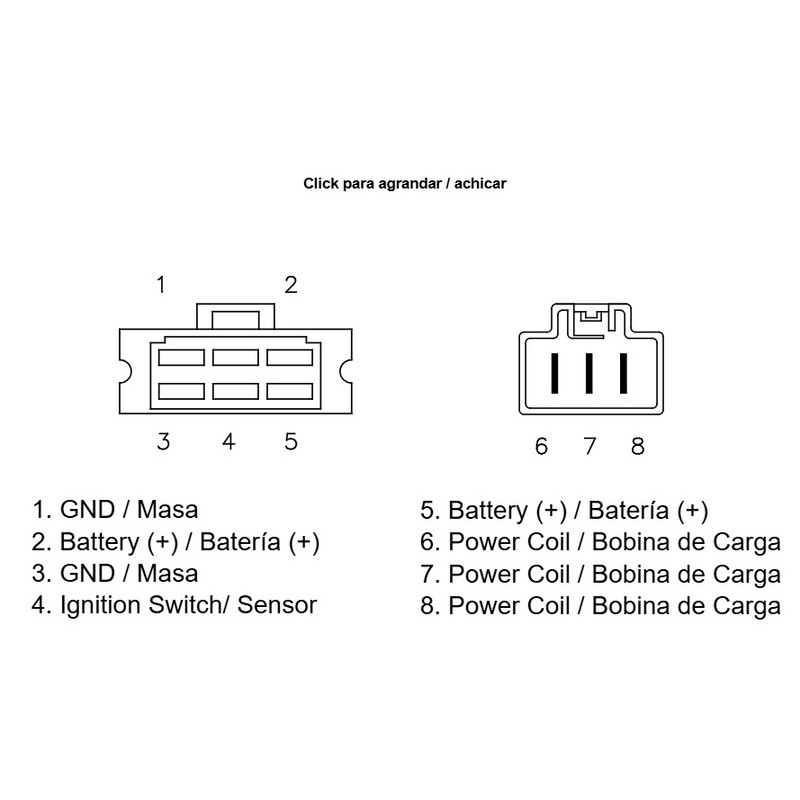 Click para agrandar / achicar

1 2

3 4 5

6 7 8

1. GND / Masa
2. Battery (+) / Batería (+)
3. GND / Masa
4. Ignition Switch/ Sensor

5. Battery (+) / Batería (+)
6. Power Coil / Bobina de Carga
7. Power Coil / Bobina de Carga
8. Power Coil / Bobina de Carga