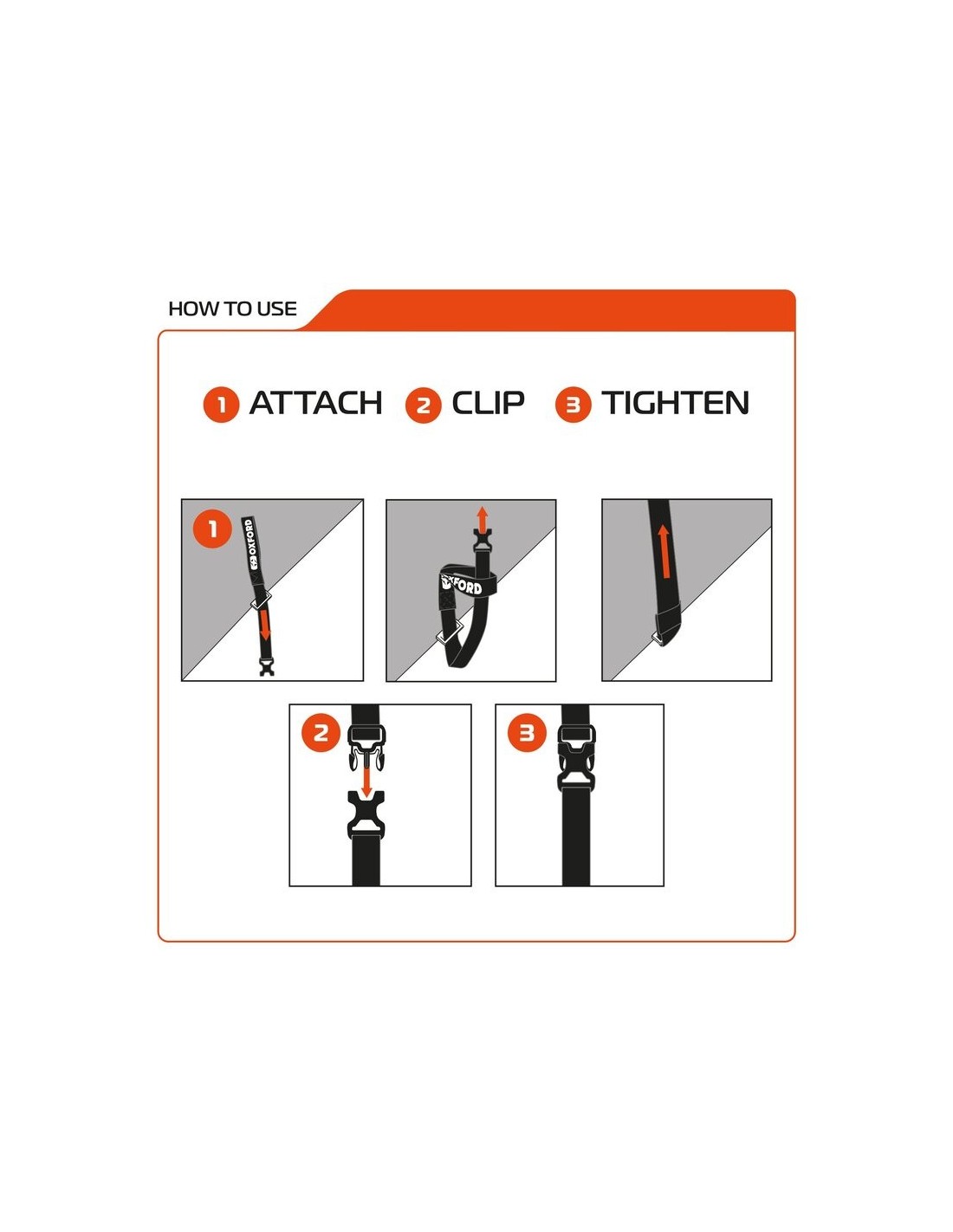 HOW TO USE

1 ATTACH 2 CLIP 3 TIGHTEN

1

OXFORD

OXFORD

2

3