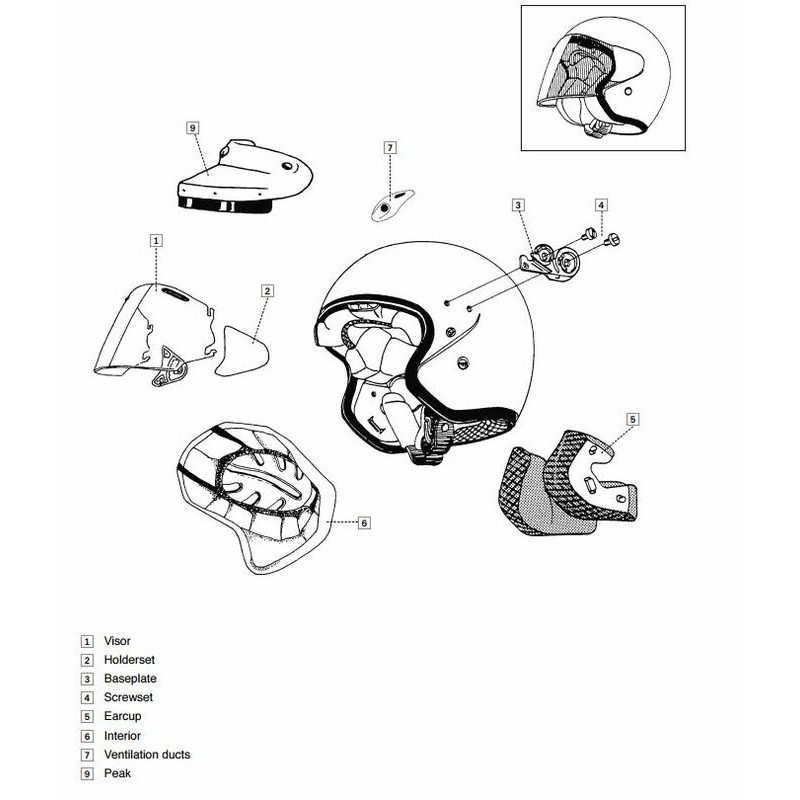 9
7
3
4
1
2
5
6

1 Visor
2 Holderset
3 Baseplate
4 Screwset
5 Earcup
6 Interior
7 Ventilation ducts
9 Peak