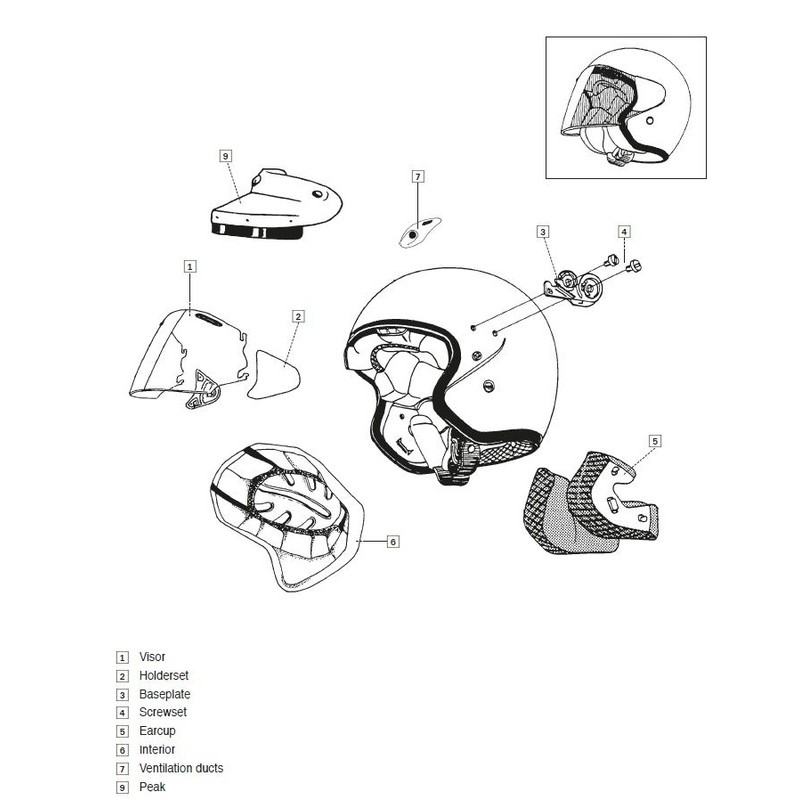 9
7
3
4
1
2
5
6

1 Visor
2 Holderset
3 Baseplate
4 Screwset
5 Earcup
6 Interior
7 Ventilation ducts
9 Peak