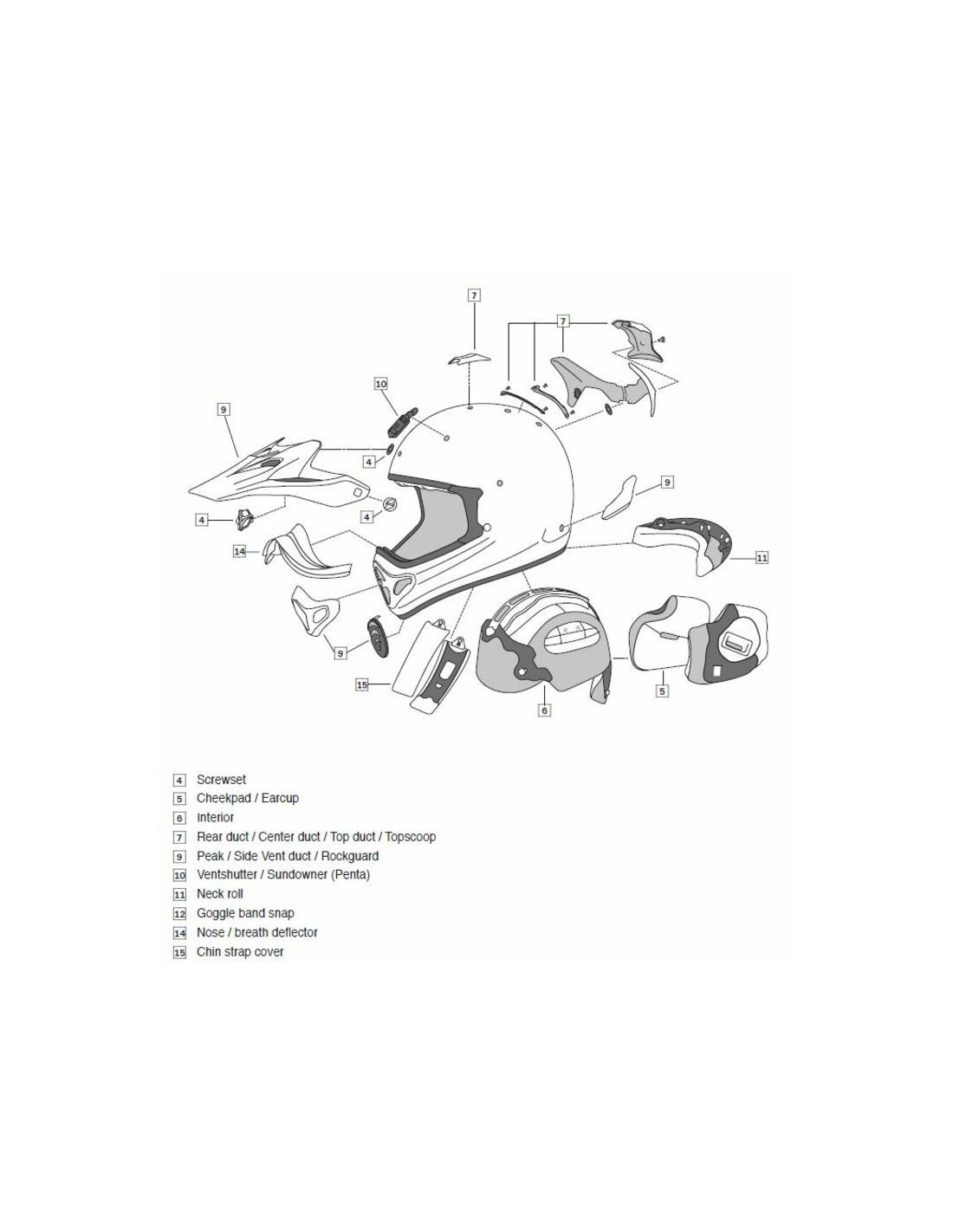 7

7

10

9

4

9

4

4

14

11

9

15

6

5

4 Screwset
5 Cheekpad / Earcup
6 Interior
7 Rear duct / Center duct / Top duct / Topscoop
9 Peak / Side Vent duct / Rockguard
10 Ventshutter / Sundowner (Penta)
11 Neck roll
12 Goggle band snap
14 Nose / breath deflector
15 Chin strap cover