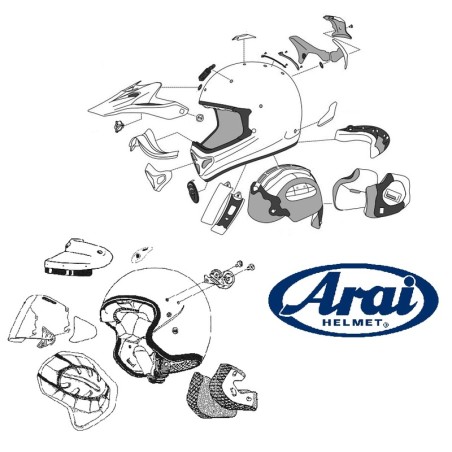 Arai
HELMET®