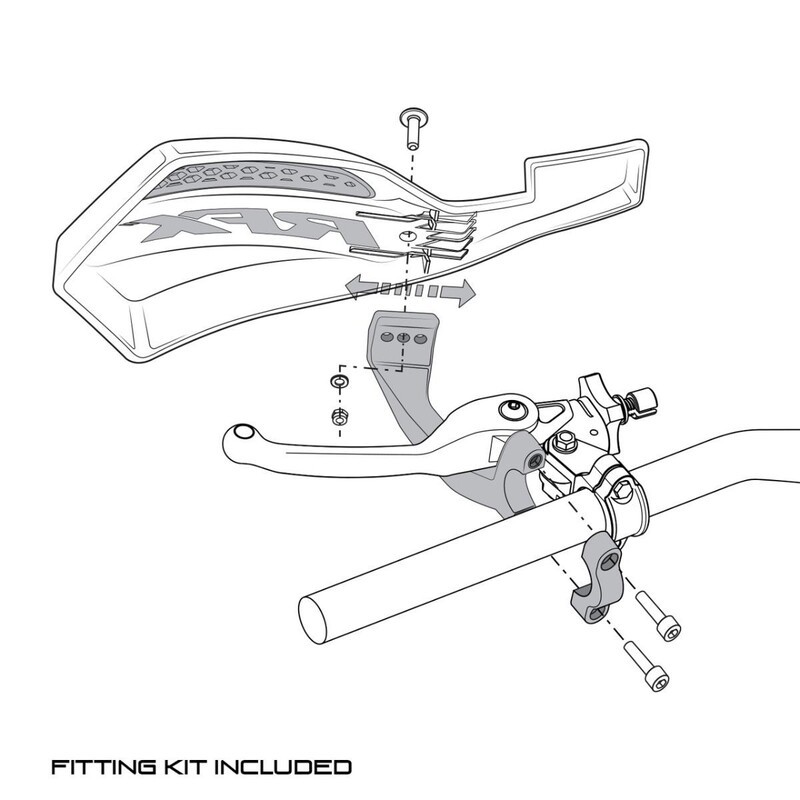 RFX

FITTING KIT INCLUDED